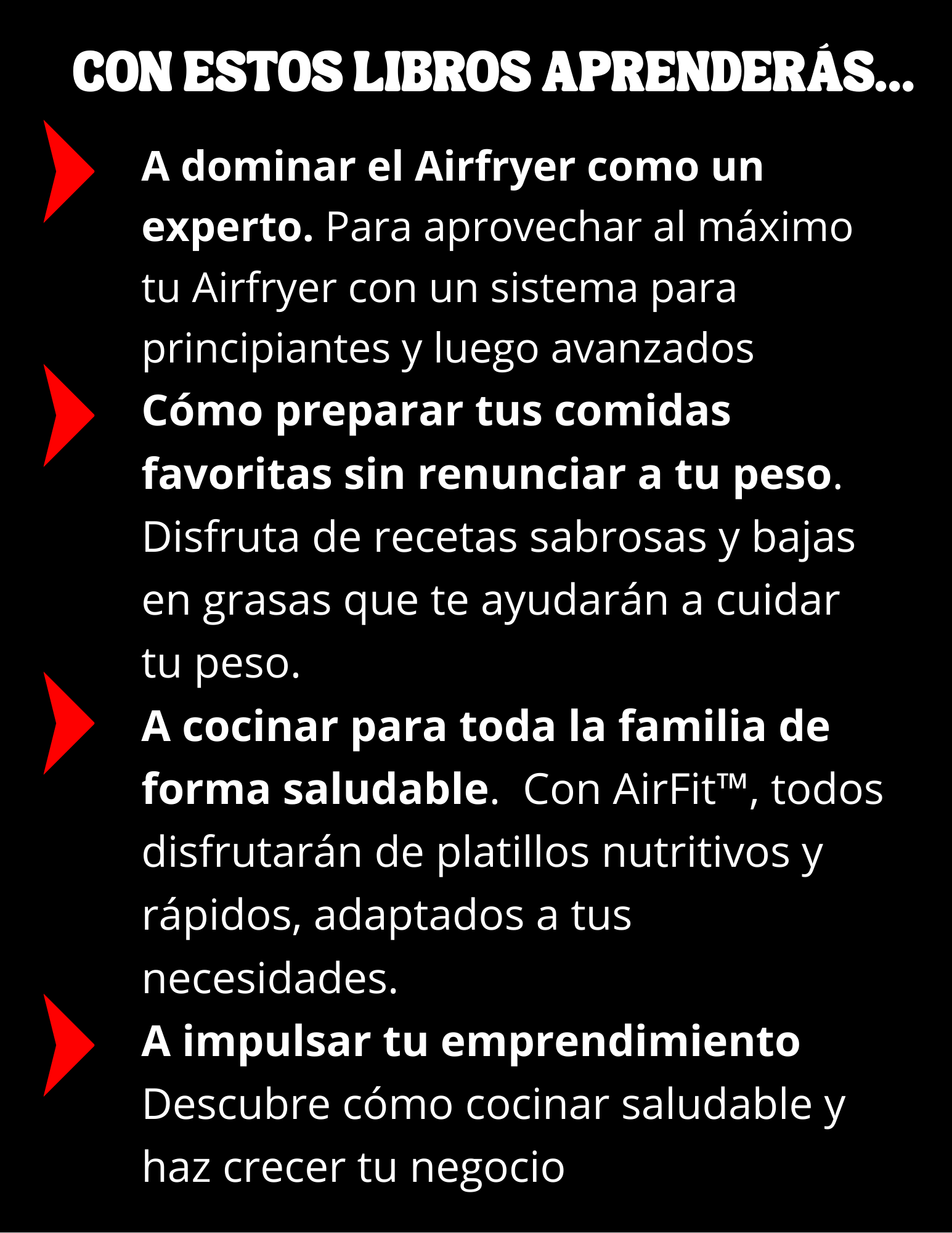 CON ESTOS LIBROS APRENDERÁS...

A dominar el Airfryer como un experto. Para aprovechar al máximo tu Airfryer con un sistema para principiantes y luego avanzados

Cómo preparar tus comidas favoritas sin renunciar a tu peso. Disfruta de recetas sabrosas y bajas en grasas que te ayudarán a cuidar tu peso.

A cocinar para toda la familia de forma saludable. Con AirFit™, todos disfrutarán de platillos nutritivos y rápidos, adaptados a tus necesidades.

A impulsar tu emprendimiento Descubre cómo cocinar saludable y haz crecer tu negocio